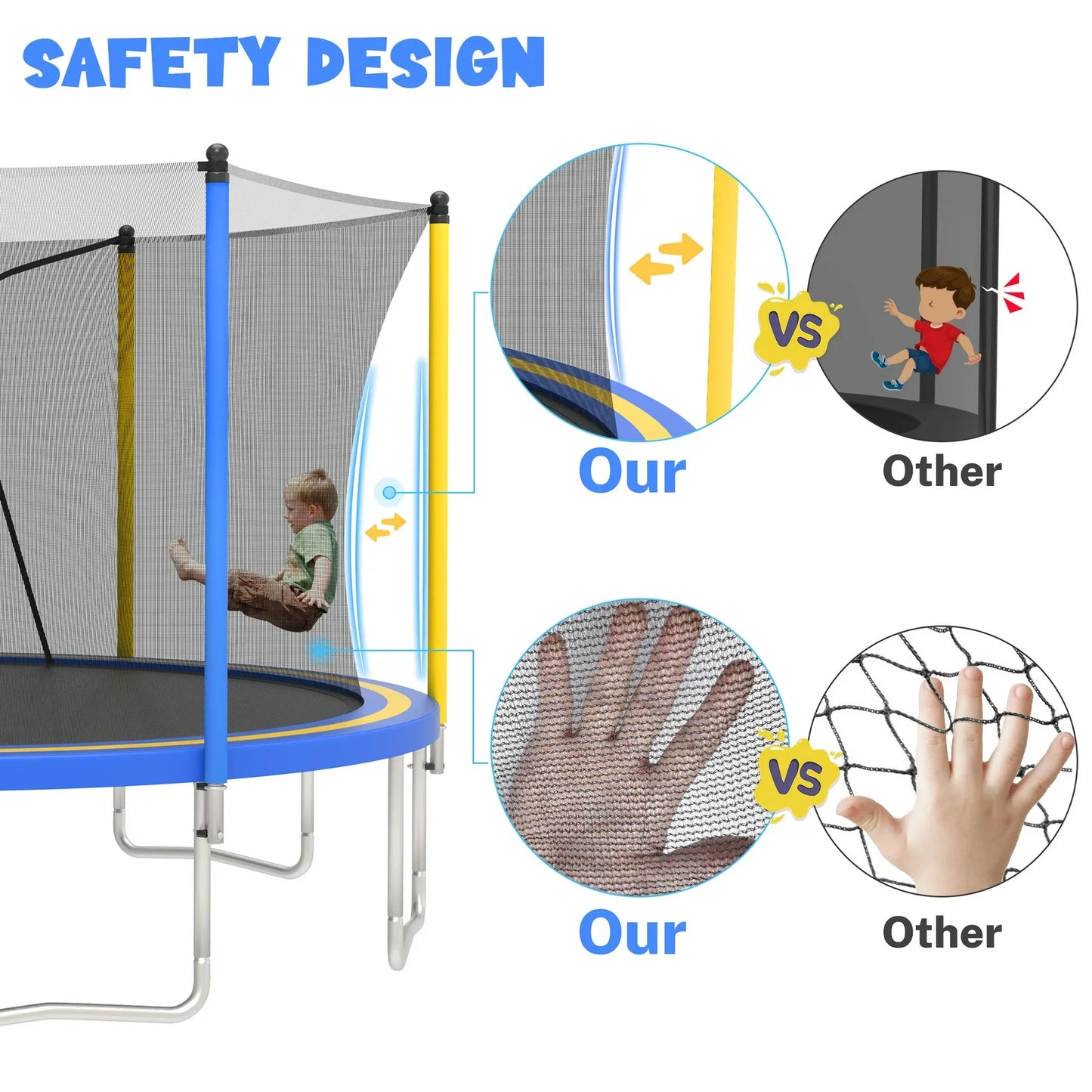 SAFETY DESIGN

VS

Our

Other

VS

Our

Other