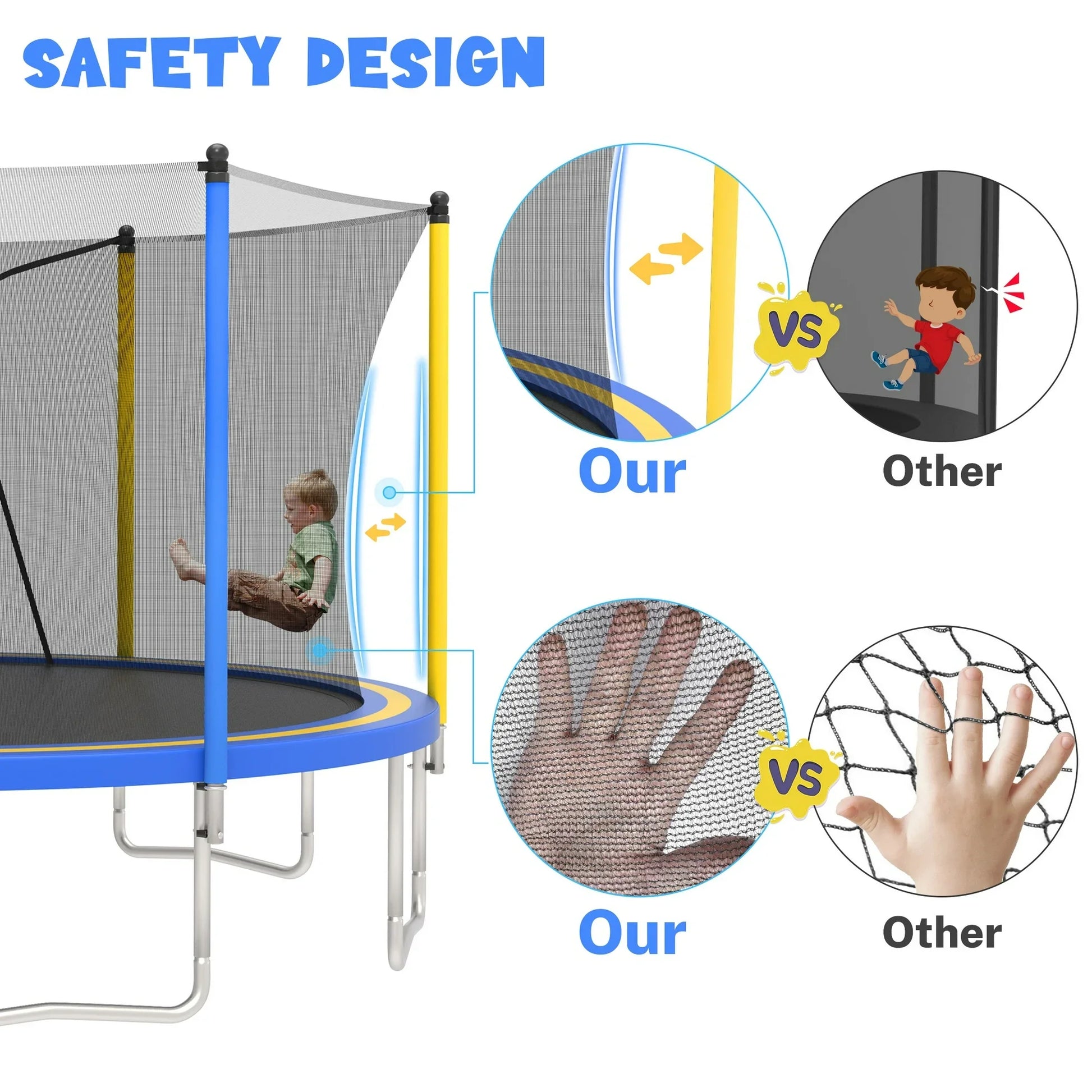 SAFETY DESIGN

VS

Our

Other

VS

Our

Other